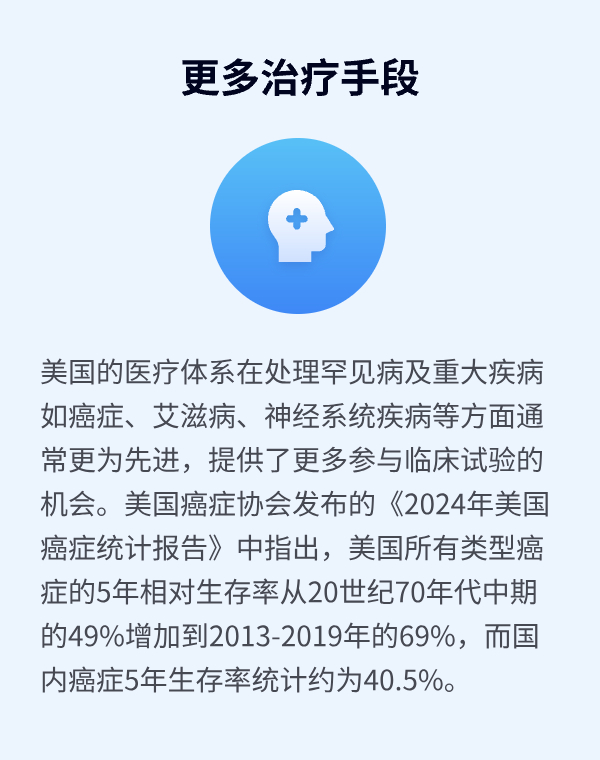 更多治疗手段

美国的医疗体系在处理罕见病及重大疾病如癌症、艾滋病、神经系统疾病等方面通常更为先进，提供了更多参与临床试验的机会。美国癌症协会发布的《2024年美国癌症统计报告》中指出，美国所有类型癌症的5年相对生存率从20世纪70年代中期的49%增加到2013-2019年的69%，而国内癌症5年生存率统计约为40.5%。